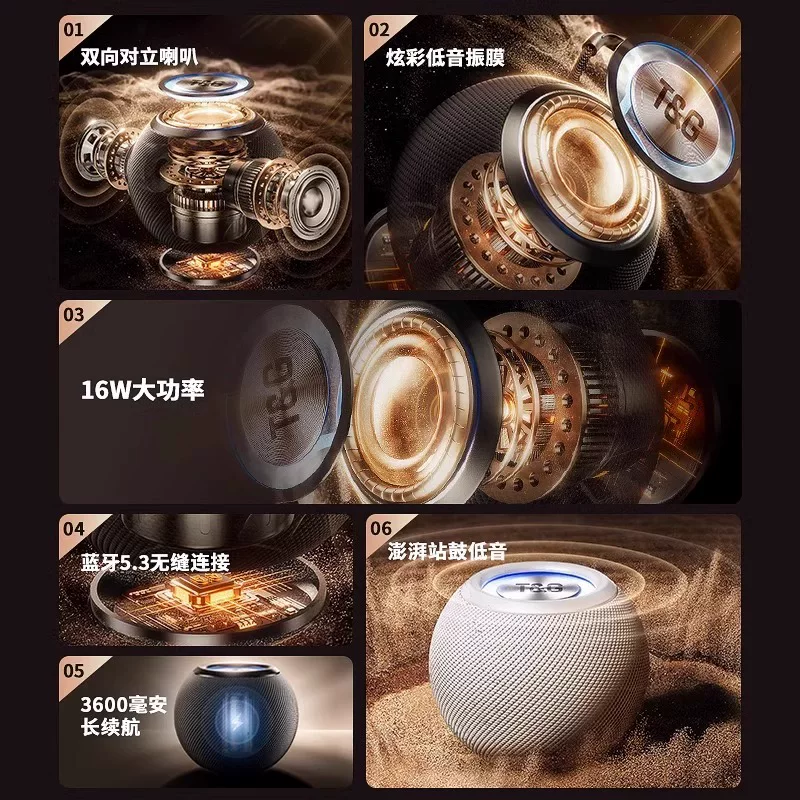 01
双向对立喇叭

T&G

02
炫彩低音振膜

T&G

03
16W大功率

T&G

04
蓝牙5.3无缝连接

05
3600毫安
长续航

06
澎湃站鼓低音

T&G