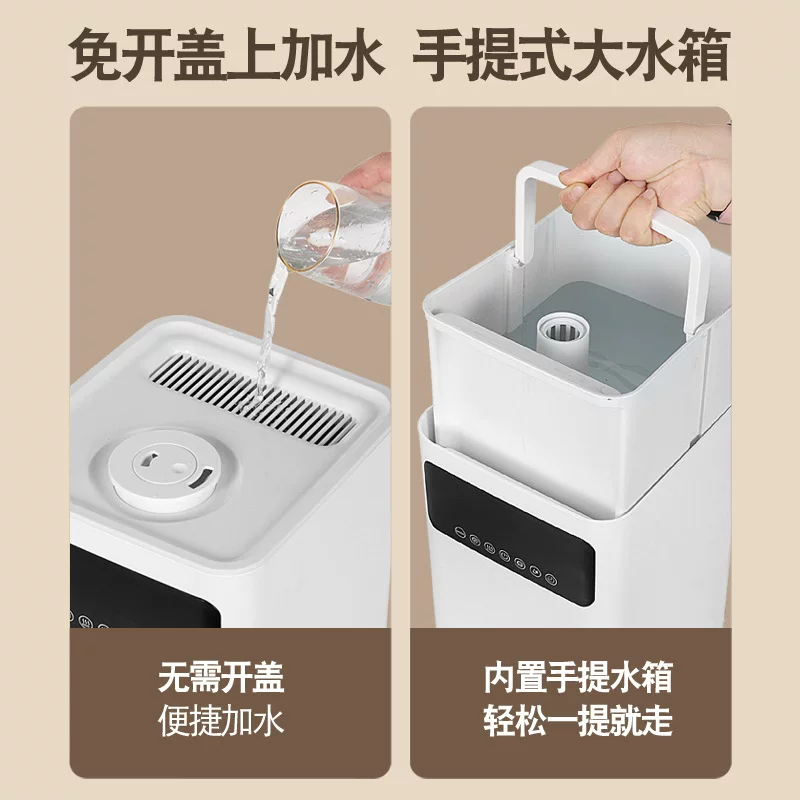 免开盖上加水 手提式大水箱

无需开盖
便捷加水

内置手提水箱
轻松一提就走