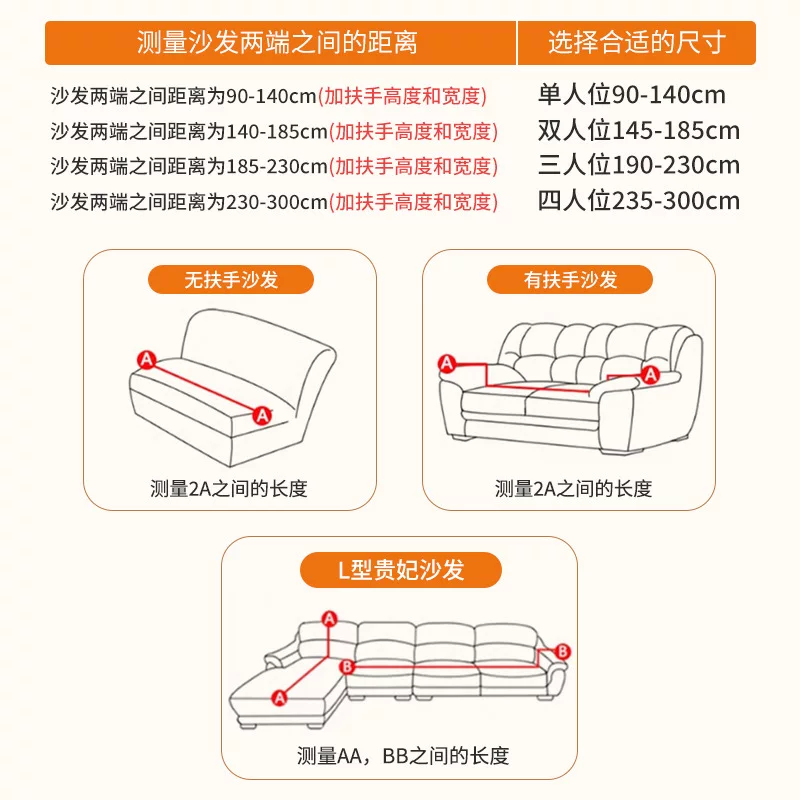 | 测量沙发两端之间的距离 | 选择合适的尺寸 |
|---|---|
| 沙发两端之间距离为90-140cm(加扶手高度和宽度) | 单人位90-140cm |
| 沙发两端之间距离为140-185cm(加扶手高度和宽度) | 双人位145-185cm |
| 沙发两端之间距离为185-230cm(加扶手高度和宽度) | 三人位190-230cm |
| 沙发两端之间距离为230-300cm(加扶手高度和宽度) | 四人位235-300cm |

无扶手沙发

A

A

测量2A之间的长度

有扶手沙发

A

A

测量2A之间的长度

L型贵妃沙发

A

A

B

B

测量AA，BB之间的长度